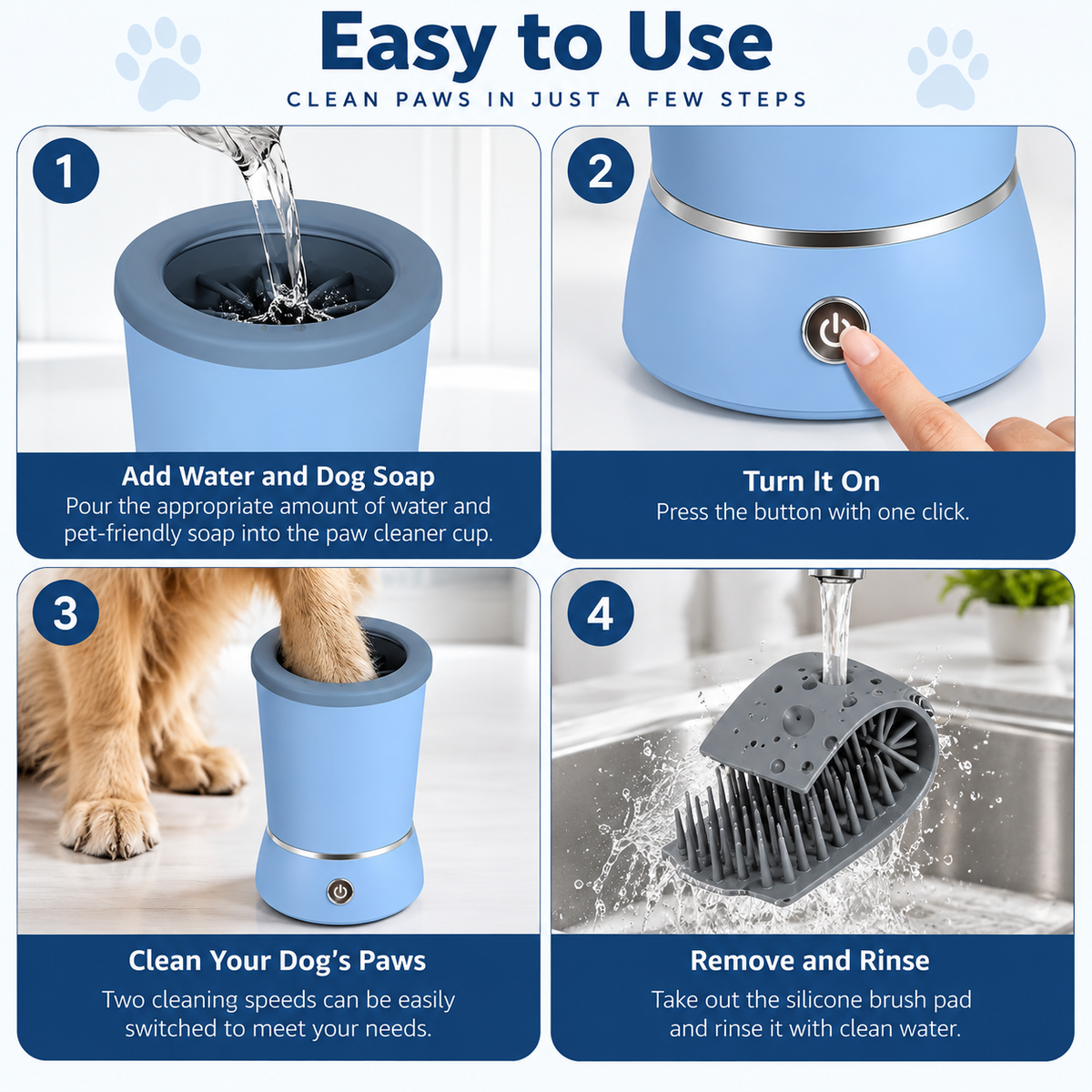 Easy to Use

CLEAN PAWS IN JUST A FEW STEPS

1

Add Water and Dog Soap
Pour the appropriate amount of water and pet-friendly soap into the paw cleaner cup.

2

Turn It On
Press the button with one click.

3

Clean Your Dog's Paws
Two cleaning speeds can be easily switched to meet your needs.

4

Remove and Rinse
Take out the silicone brush pad and rinse it with clean water.